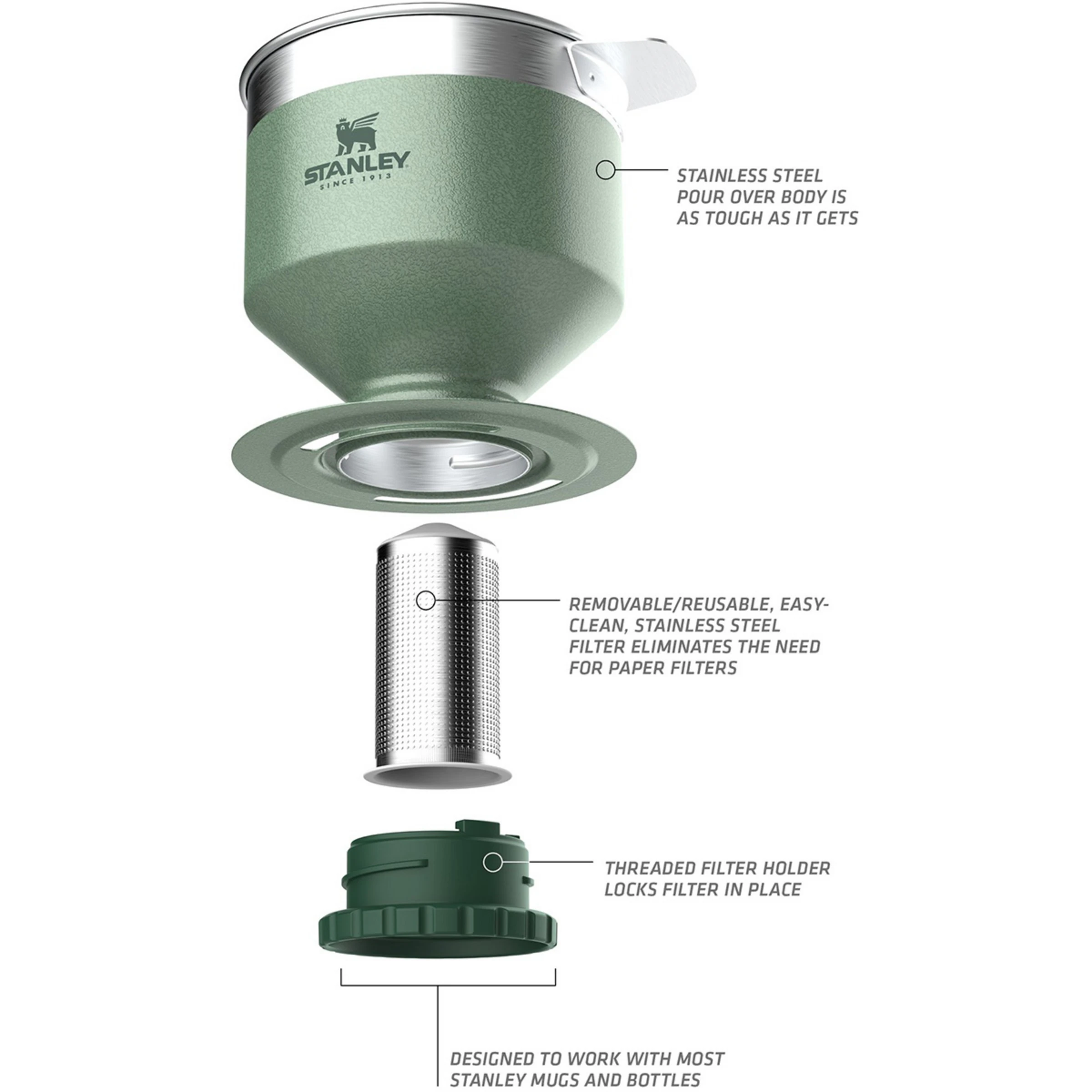 STANLEY
SINCE 1913

STAINLESS STEEL POUR OVER BODY IS AS TOUGH AS IT GETS

REMOVABLE/REUSABLE, EASY-CLEAN, STAINLESS STEEL FILTER ELIMINATES THE NEED FOR PAPER FILTERS

THREADED FILTER HOLDER LOCKS FILTER IN PLACE

DESIGNED TO WORK WITH MOST STANLEY MUGS AND BOTTLES